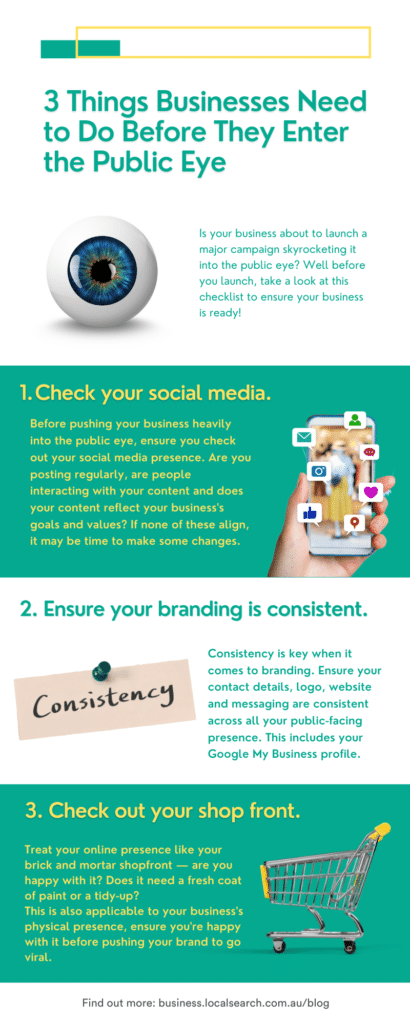 3 Things Businesses Need to Do Before They Enter the Public Eye

Is your business about to launch a major campaign skyrocketing it into the public eye? Well before you launch, take a look at this checklist to ensure your business is ready!

1. Check your social media.

Before pushing your business heavily into the public eye, ensure you check out your social media presence. Are you posting regularly, are people interacting with your content and does your content reflect your business's goals and values? If none of these align, it may be time to make some changes.

2. Ensure your branding is consistent.

Consistency

Consistency is key when it comes to branding. Ensure your contact details, logo, website and messaging are consistent across all your public-facing presence. This includes your Google My Business profile.

3. Check out your shop front.

Treat your online presence like your brick and mortar shopfront — are you happy with it? Does it need a fresh coat of paint or a tidy-up?
This is also applicable to your business's physical presence, ensure you're happy with it before pushing your brand to go viral.

Find out more: business.localsearch.com.au/blog